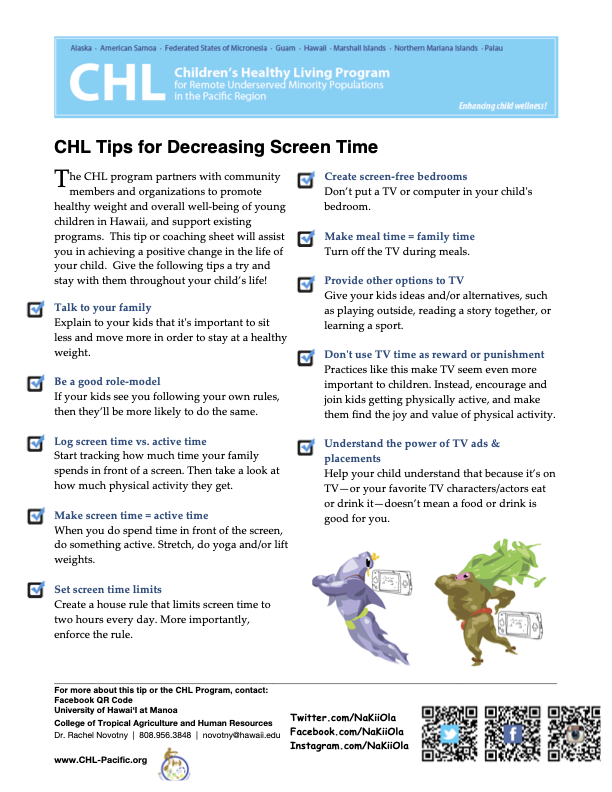 Alaska · American Samoa · Federated States of Micronesia · Guam · Hawaii · Marshall Islands · Northern Mariana Islands · Palau

CHL Children's Healthy Living Program for Remote Underserved Minority Populations in the Pacific Region

Enhancing child wellness!

CHL Tips for Decreasing Screen Time

The CHL program partners with community members and organizations to promote healthy weight and overall well-being of young children in Hawaii, and support existing programs. This tip or coaching sheet will assist you in achieving a positive change in the life of your child. Give the following tips a try and stay with them throughout your child's life!

Talk to your family
Explain to your kids that it's important to sit less and move more in order to stay at a healthy weight.

Be a good role-model
If your kids see you following your own rules, then they'll be more likely to do the same.

Log screen time vs. active time
Start tracking how much time your family spends in front of a screen. Then take a look at how much physical activity they get.

Make screen time = active time
When you do spend time in front of the screen, do something active. Stretch, do yoga and/or lift weights.

Set screen time limits
Create a house rule that limits screen time to two hours every day. More importantly, enforce the rule.

Create screen-free bedrooms
Don't put a TV or computer in your child's bedroom.

Make meal time = family time
Turn off the TV during meals.

Provide other options to TV
Give your kids ideas and/or alternatives, such as playing outside, reading a story together, or learning a sport.

Don't use TV time as reward or punishment
Practices like this make TV seem even more important to children. Instead, encourage and join kids getting physically active, and make them find the joy and value of physical activity.

Understand the power of TV ads & placements
Help your child understand that because it's on TV—or your favorite TV characters/actors eat or drink it—doesn't mean a food or drink is good for you.

For more about this tip or the CHL Program, contact:
Facebook QR Code
University of Hawai'i at Manoa
College of Tropical Agriculture and Human Resources
Dr. Rachel Novotny | 808.956.3848 | novotny@hawaii.edu

www.CHL-Pacific.org

Twitter.com/NaKiiOla
Facebook.com/NaKiiOla
Instagram.com/NaKiiOla